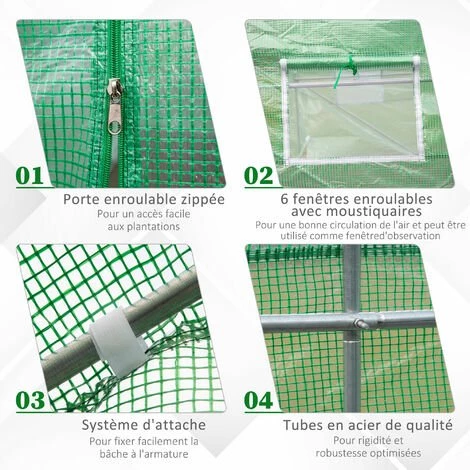 01

Porte enroulable zippée

Pour un accès facile aux plantations

02

6 fenêtres enroulables avec moustiquaires

Pour une bonne circulation de l'air et peut être utilisé comme fenêtred'observation

03

Système d'attache

Pour fixer facilement la bâche à l'armature

04

Tubes en acier de qualité

Pour rigidité et robustesse optimisées