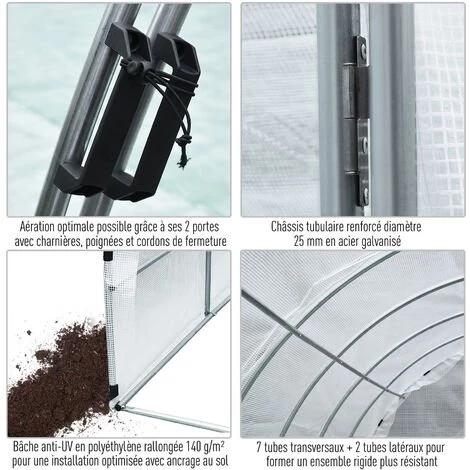 Aération optimale possible grâce à ses 2 portes avec charnières, poignées et cordons de fermeture

Châssis tubulaire renforcé diamètre 25 mm en acier galvanisé

Bâche anti-UV en polyéthylène rallongée 140 g/m² pour une installation optimisée avec ancrage au sol

7 tubes transversaux + 2 tubes latéraux pour former un ensemble rigide plus résistant