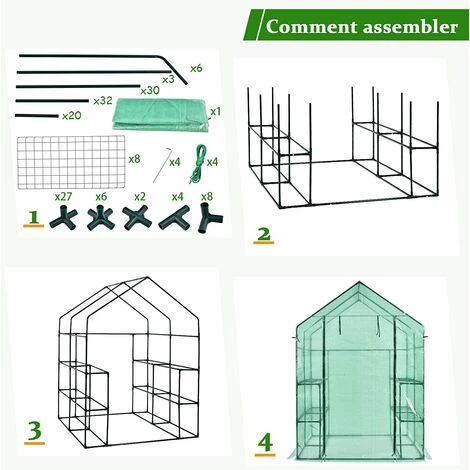 Comment assembler

x6
x3
x30
x32
x20
x1
x8
x4
x4
x27
x6
x2
x4
x8
1

2

3

4